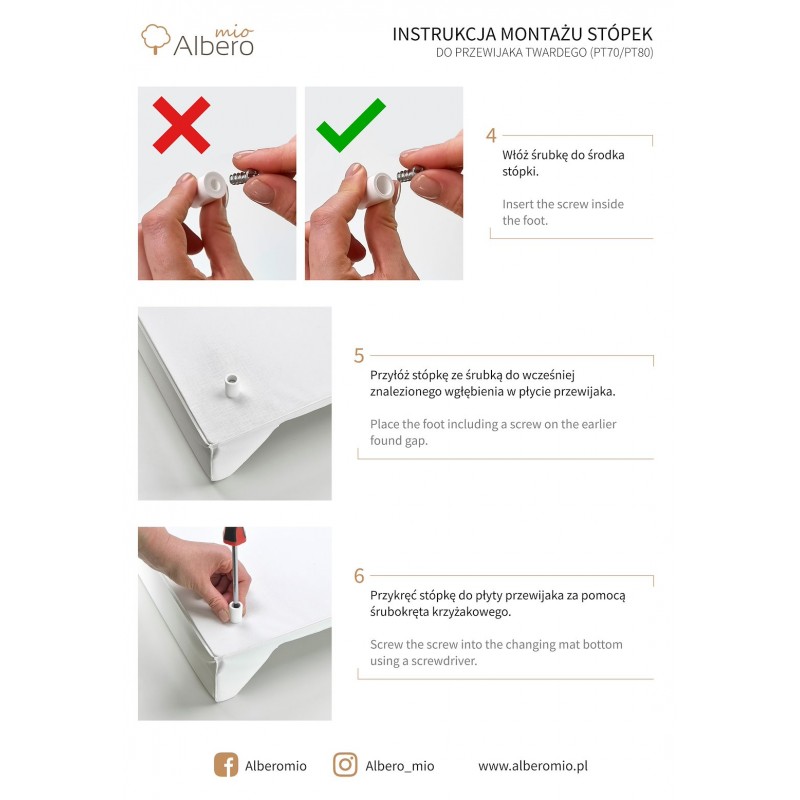 Albero mio

INSTRUKCJA MONTAŻU STÓPEK
DO PRZEWIJAKA TWARDEGO (PT70/PT80)

4
Włóż śrubkę do środka stópki.

Insert the screw inside the foot.

5
Przyłóż stópkę ze śrubką do wcześniej znalezionego wgłębienia w płycie przewijaka.

Place the foot including a screw on the earlier found gap.

6
Przykręć stópkę do płyty przewijaka za pomocą śrubokręta krzyżakowego.

Screw the screw into the changing mat bottom using a screwdriver.

Alberomio Albero_mio www.alberomio.pl